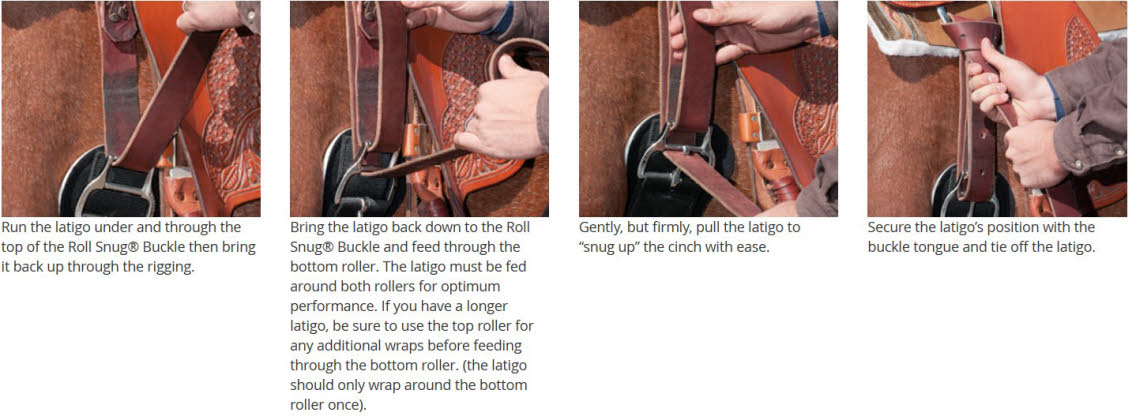 Run the latigo under and through the top of the Roll Snug® Buckle then bring it back up through the rigging.

Bring the latigo back down to the Roll Snug® Buckle and feed through the bottom roller. The latigo must be fed around both rollers for optimum performance. If you have a longer latigo, be sure to use the top roller for any additional wraps before feeding through the bottom roller. (the latigo should only wrap around the bottom roller once).

Gently, but firmly, pull the latigo to "snug up" the cinch with ease.

Secure the latigo's position with the buckle tongue and tie off the latigo.